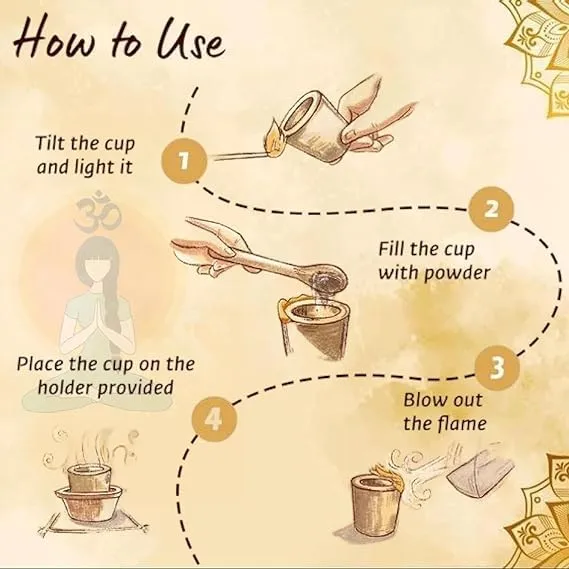 How to Use

1
Tilt the cup and light it

2
Fill the cup with powder

3
Blow out the flame

4
Place the cup on the holder provided